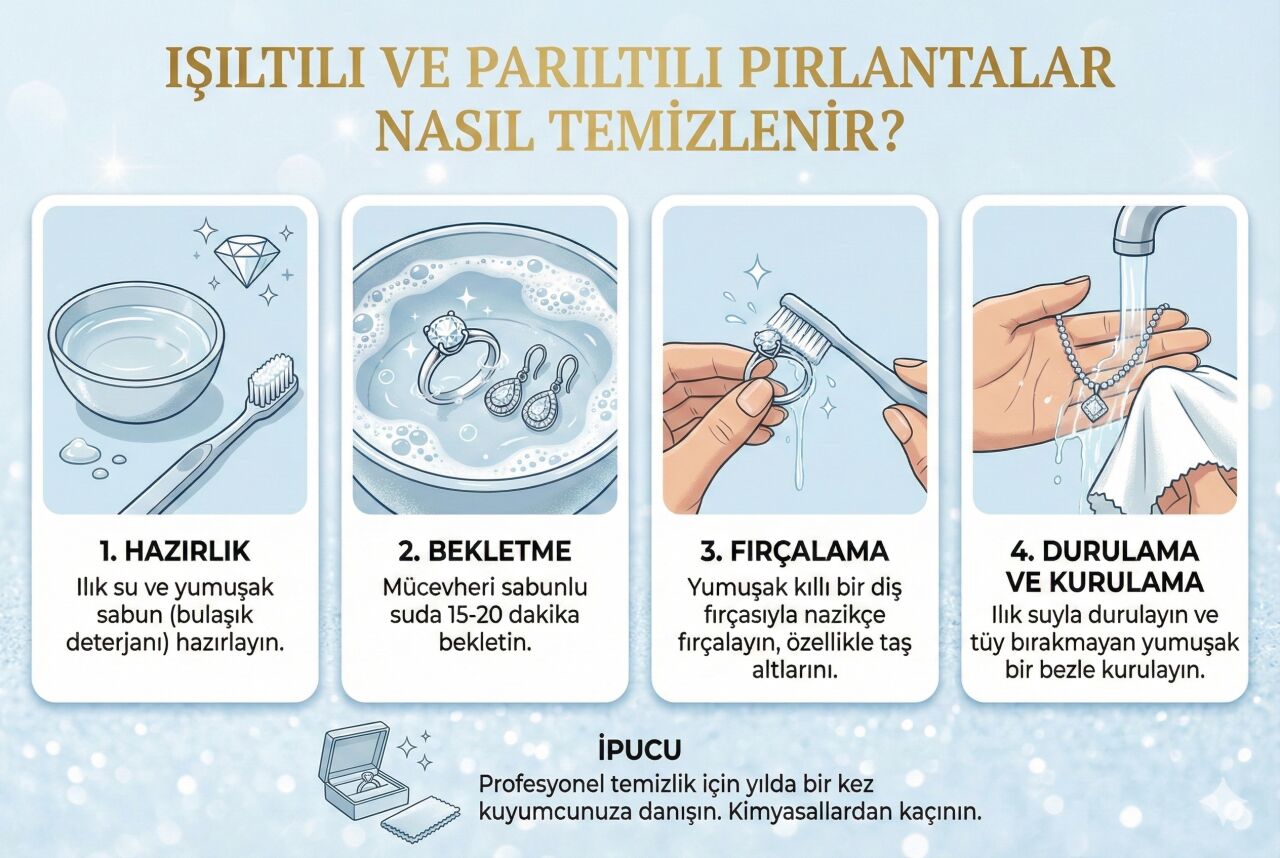 IŞILTILI VE PARILTILI PIRLANTALAR NASIL TEMİZLENİR?

1. HAZIRLIK
Ilık su ve yumuşak sabun (bulaşık deterjanı) hazırlayın.

2. BEKLETME
Mücevheri sabunlu suda 15-20 dakika bekletin.

3. FIRÇALAMA
Yumuşak kıllı bir diş fırçasıyla nazikçe fırçalayın, özellikle taş altlarını.

4. DURULAMA VE KURULAMA
Ilık suyla durulayın ve tüy bırakmayan yumuşak bir bezle kurulayın.

İPUCU
Profesyonel temizlik için yılda bir kez kuyumcunuza danışın. Kimyasallardan kaçının.